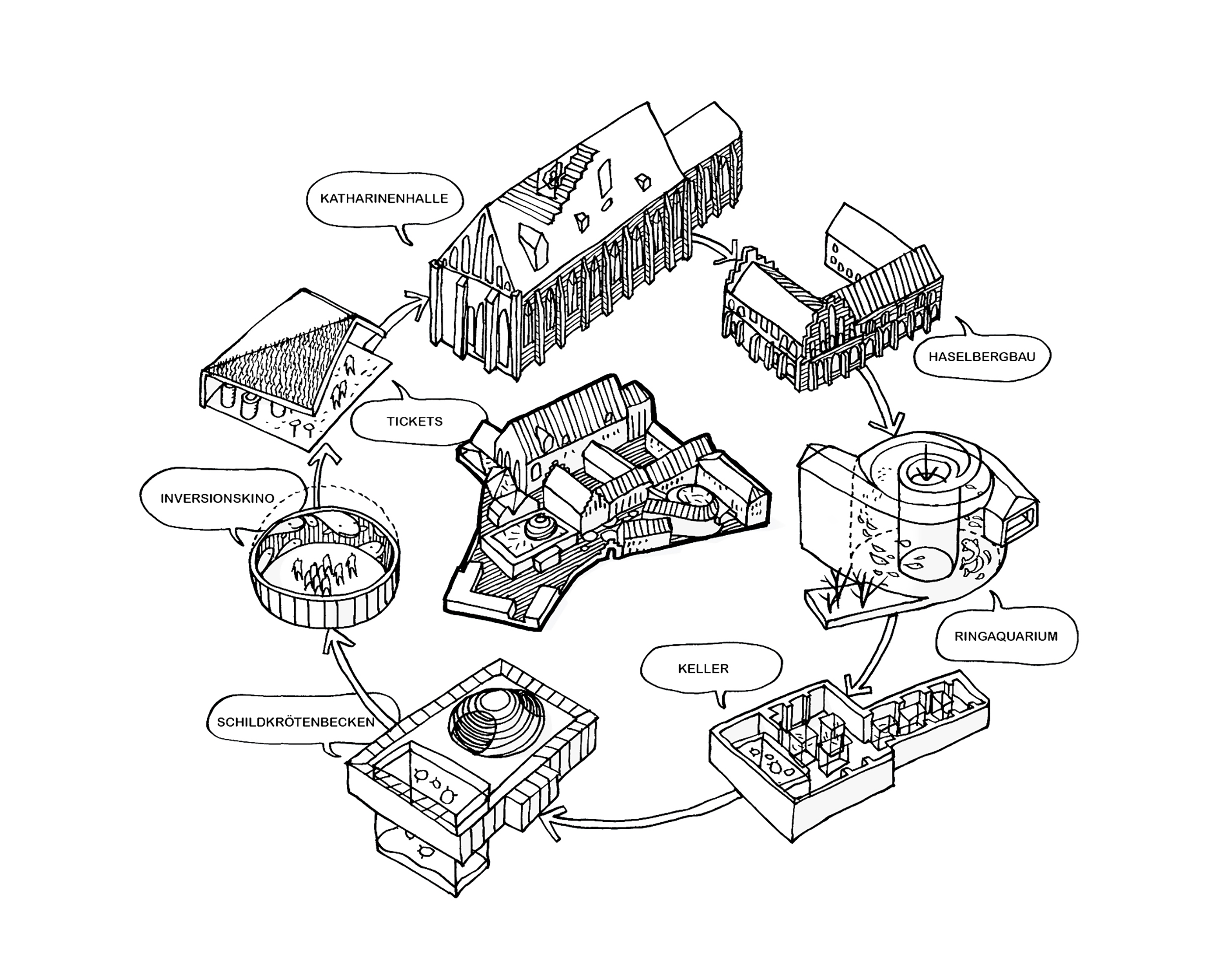 KATHARINENHALLE

HASELBERGBAU

TICKETS

INVERSIONSKINO

RINGAQUARIUM

KELLER

SCHILDKRÖTENBECKEN