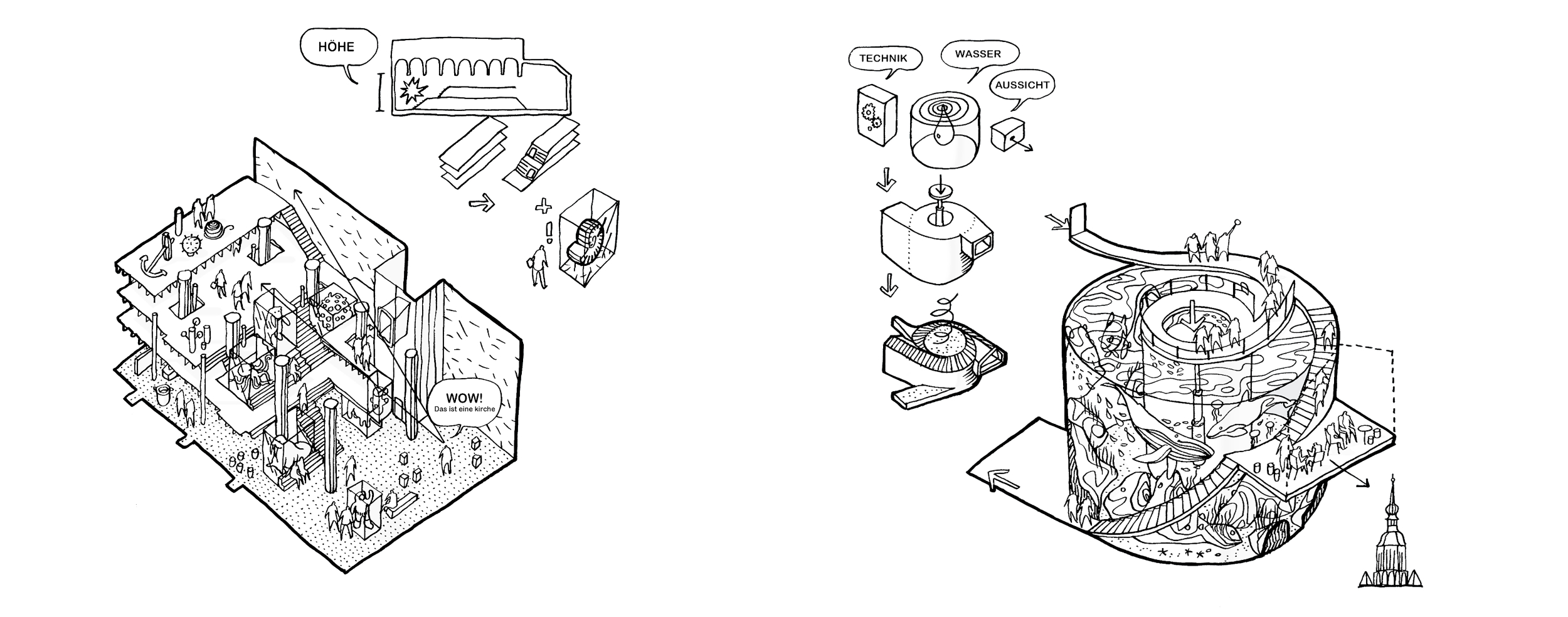 HÖHE

WOW!
Das ist eine kirche

TECHNIK

WASSER

AUSSICHT